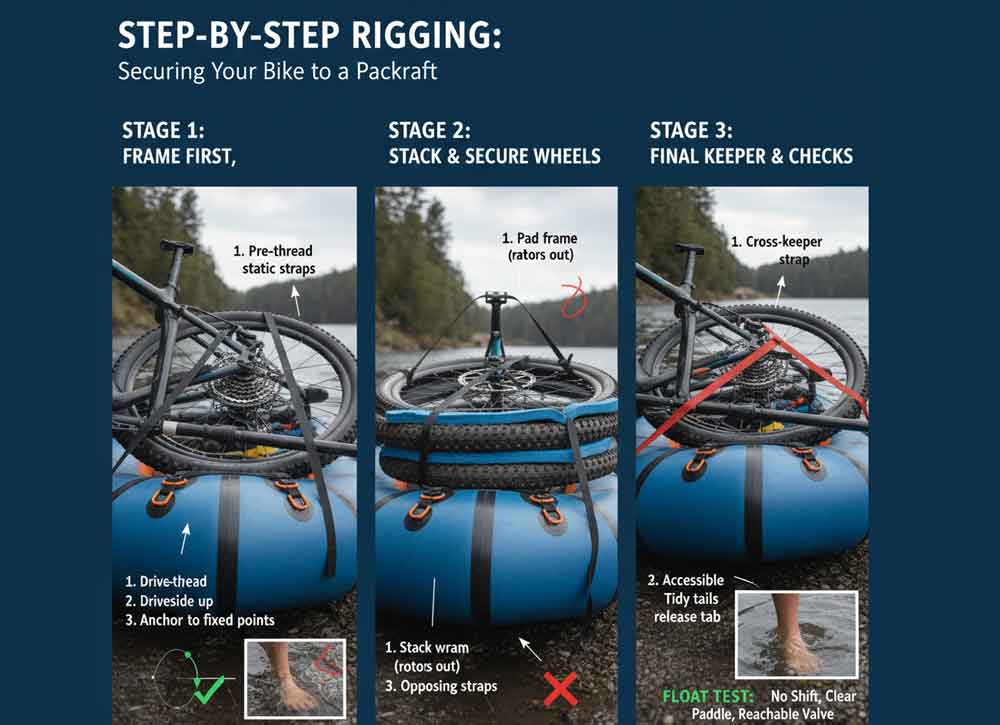 STEP-BY-STEP RIGGING:
Securing Your Bike to a Packraft

STAGE 1:
FRAME FIRST,

1. Pre-thread static straps

1. Drive-thead
2. Driveside up
3. Anchor to fixed points

STAGE 2:
STACK & SECURE WHEELS

1. Pad frame (rators out)

1. Stack wram (rotors out)
3. Opposing straps

STAGE 3:
FINAL KEEPER & CHECKS

1. Cross-keeper strap

2. Accessible Tidy tails release tab

FLOAT TEST: No Shift, Clear Paddle, Reachable Valve