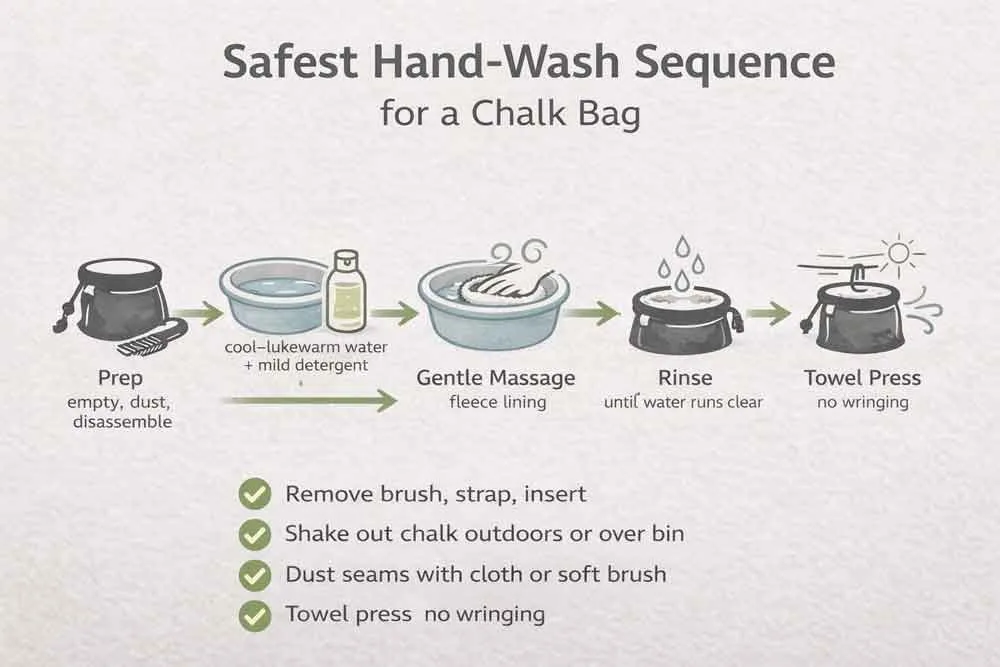 Safest Hand-Wash Sequence
for a Chalk Bag

Prep
empty, dust, disassemble

cool–lukewarm water + mild detergent

Gentle Massage
fleece lining

Rinse
until water runs clear

Towel Press
no wringing

Remove brush, strap, insert

Shake out chalk outdoors or over bin

Dust seams with cloth or soft brush

Towel press no wringing