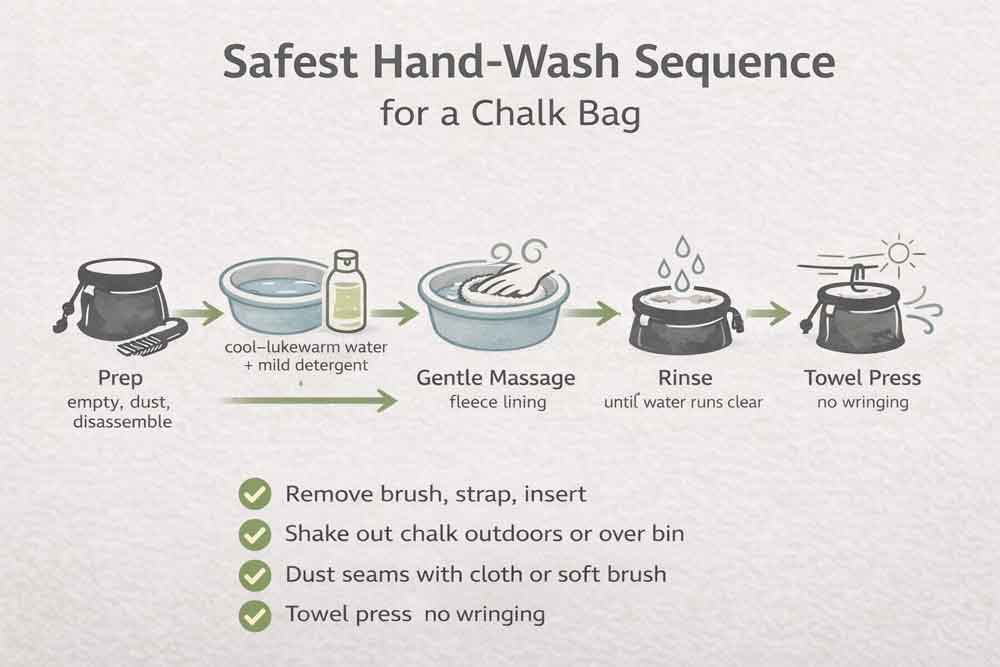 Safest Hand-Wash Sequence
for a Chalk Bag

Prep
empty, dust, disassemble

cool–lukewarm water
+ mild detergent

Gentle Massage
fleece lining

Rinse
until water runs clear

Towel Press
no wringing

Remove brush, strap, insert
Shake out chalk outdoors or over bin
Dust seams with cloth or soft brush
Towel press no wringing