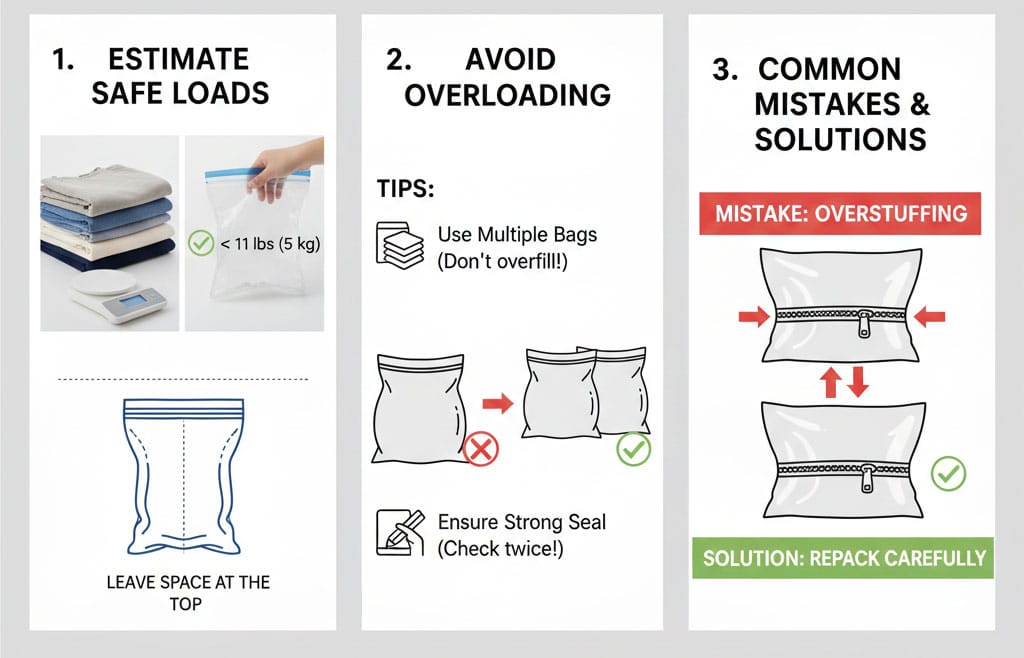 1. ESTIMATE SAFE LOADS

< 11 lbs (5 kg)

LEAVE SPACE AT THE TOP

2. AVOID OVERLOADING

TIPS:

Use Multiple Bags (Don't overfill!)

Ensure Strong Seal (Check twice!)

3. COMMON MISTAKES & SOLUTIONS

MISTAKE: OVERSTUFFING

SOLUTION: REPACK CAREFULLY